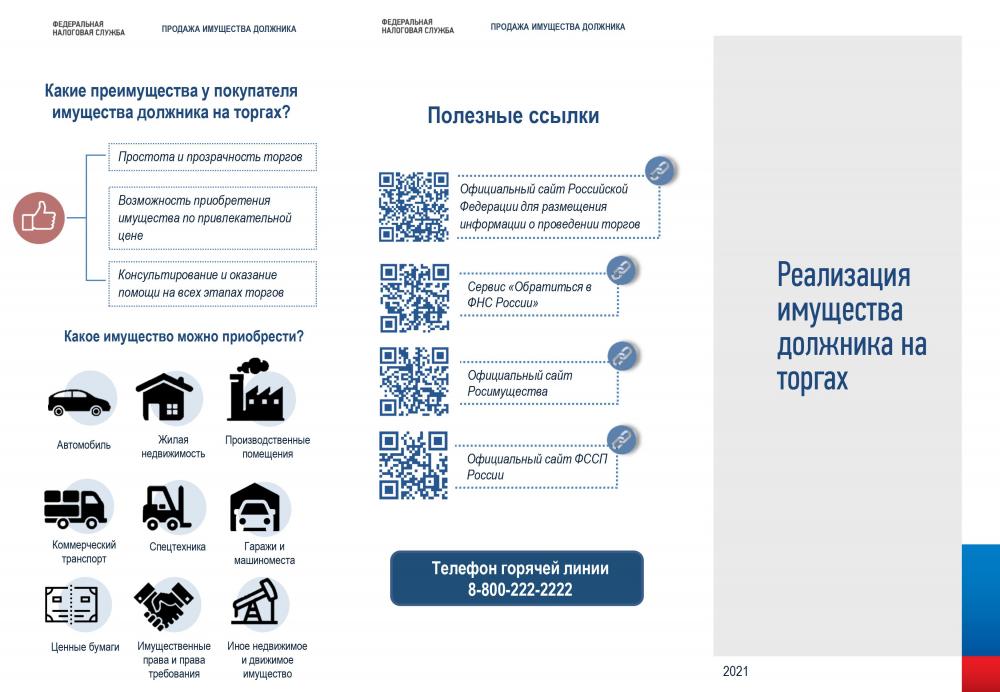 ФЕДЕРАЛЬНАЯ НАЛОГОВАЯ СЛУЖБА ПРОДАЖА ИМУЩЕСТВА ДОЛЖНИКА

Какие преимущества у покупателя имущества должника на торгах?

Простота и прозрачность торгов

Возможность приобретения имущества по привлекательной цене

Консультирование и оказание помощи на всех этапах торгов

Какое имущество можно приобрести?

Автомобиль

Жилая недвижимость

Производственные помещения

Коммерческий транспорт

Спецтехника

Гаражи и машиноместа

Ценные бумаги

Имущественные права и права требования

Иное недвижимое и движимое имущество

ФЕДЕРАЛЬНАЯ НАЛОГОВАЯ СЛУЖБА ПРОДАЖА ИМУЩЕСТВА ДОЛЖНИКА

Полезные ссылки

Официальный сайт Российской Федерации для размещения информации о проведении торгов

Сервис «Обратиться в ФНС России»

Официальный сайт Росимущества

Официальный сайт ФССП России

Телефон горячей линии
8-800-222-2222

Реализация имущества должника на торгах

2021